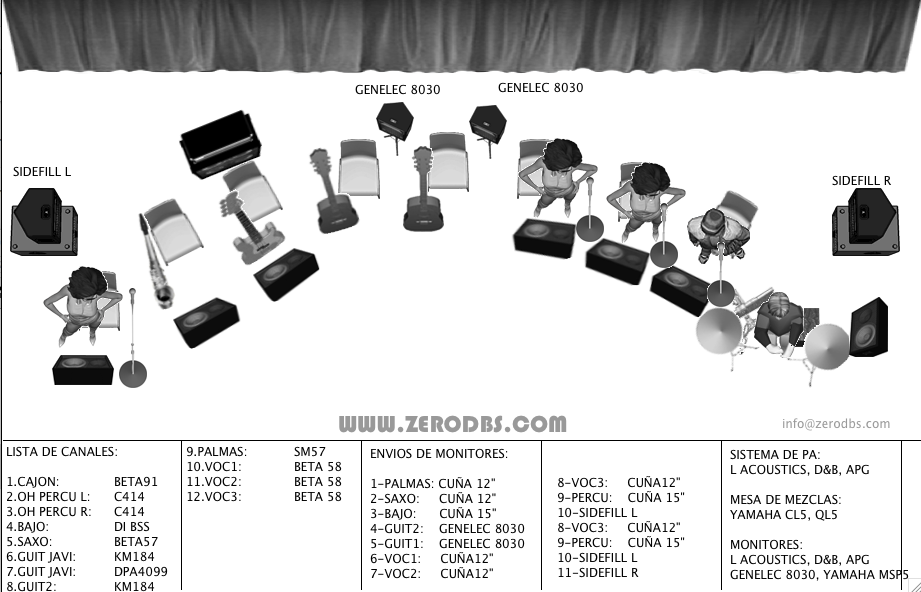 GENELEC 8030

GENELEC 8030

SIDEFILL L

SIDEFILL R

WWW.ZERODBS.COM

info@zerodbs.com

LISTA DE CANALES:

1.CAJON: BETA91
2.OH PERCU L: C414
3.OH PERCU R: C414
4.BAJO: DI BSS
5.SAXO: BETA57
6.GUIT JAVI: KM184
7.GUIT JAVI: DPA4099
8.GUIT2: KM184

9.PALMAS: SM57
10.VOC1: BETA 58
11.VOC2: BETA 58
12.VOC3: BETA 58

ENVIOS DE MONITORES:

1-PALMAS: CUÑA 12"
2-SAXO: CUÑA 12"
3-BAJO: CUÑA 15"
4-GUIT2: GENELEC 8030
5-GUIT1: GENELEC 8030
6-VOC1: CUÑA12"
7-VOC2: CUÑA12"

8-VOC3: CUÑA12"
9-PERCU: CUÑA 15"
10-SIDEFILL L
8-VOC3: CUÑA12"
9-PERCU: CUÑA 15"
10-SIDEFILL L
11-SIDEFILL R

SISTEMA DE PA:
L ACOUSTICS, D&B, APG

MESA DE MEZCLAS:
YAMAHA CL5, QL5

MONITORES:
L ACOUSTICS, D&B, APG
GENELEC 8030, YAMAHA MSP5